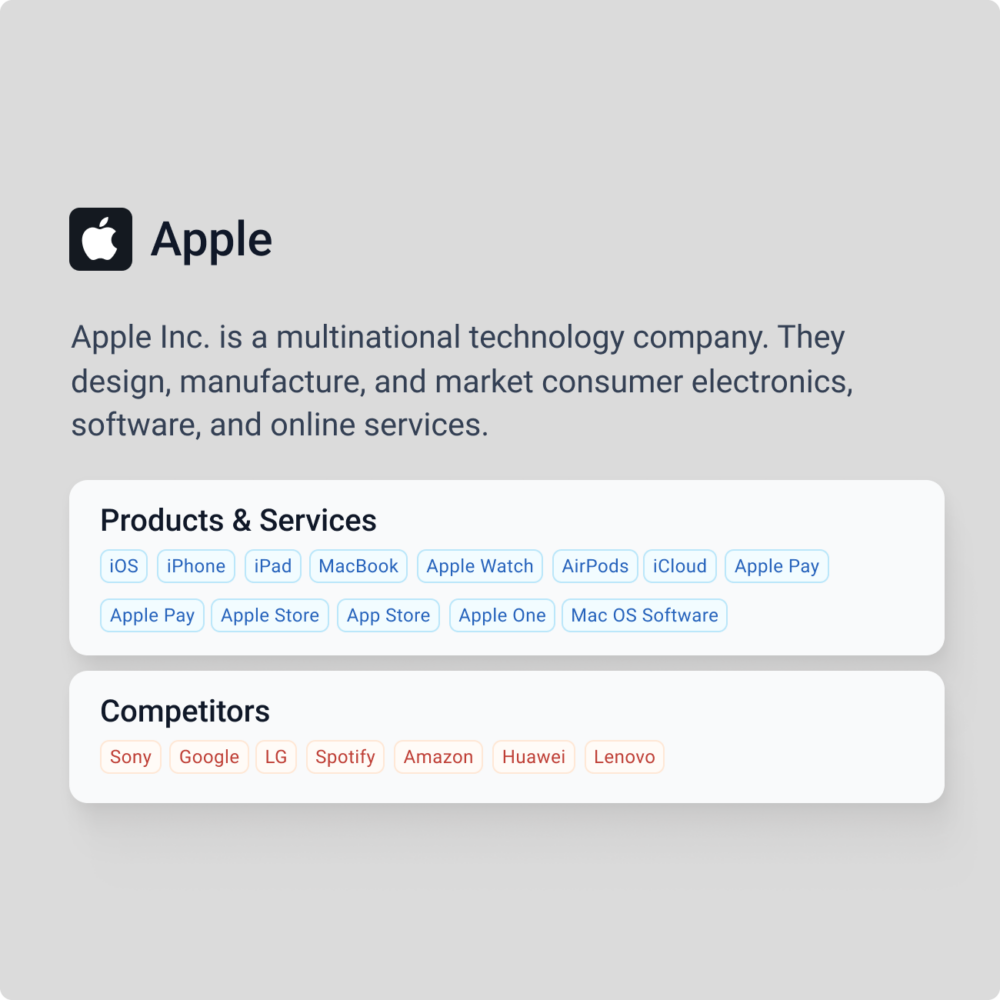 Apple

Apple Inc. is a multinational technology company. They design, manufacture, and market consumer electronics, software, and online services.

Products & Services

iOS iPhone iPad MacBook Apple Watch AirPods iCloud Apple Pay

Apple Pay Apple Store App Store Apple One Mac OS Software

Competitors

Sony Google LG Spotify Amazon Huawei Lenovo